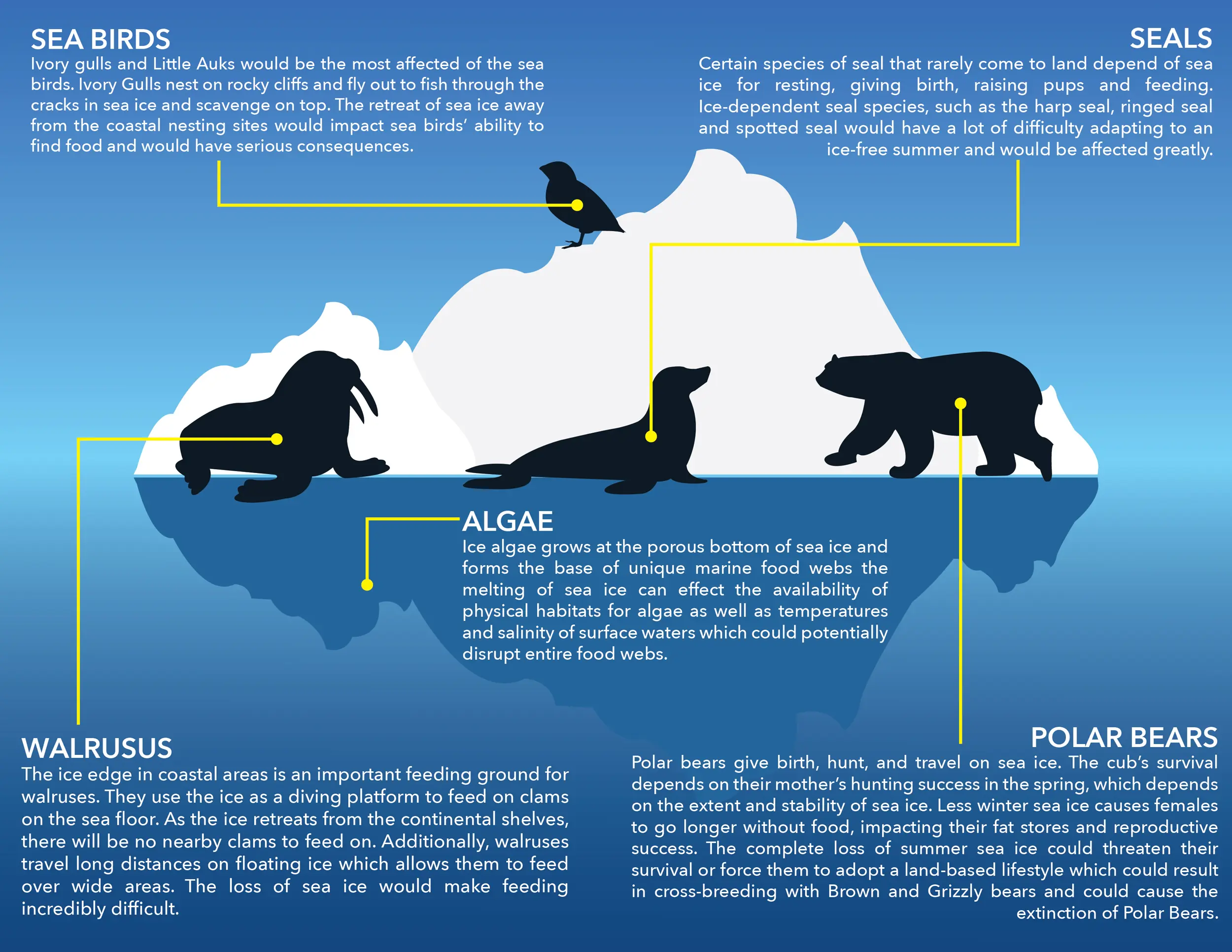 SEA BIRDS
Ivory gulls and Little Auks would be the most affected of the sea birds. Ivory Gulls nest on rocky cliffs and fly out to fish through the cracks in sea ice and scavenge on top. The retreat of sea ice away from the coastal nesting sites would impact sea birds' ability to find food and would have serious consequences.

SEALS
Certain species of seal that rarely come to land depend of sea ice for resting, giving birth, raising pups and feeding. Ice-dependent seal species, such as the harp seal, ringed seal and spotted seal would have a lot of difficulty adapting to an ice-free summer and would be affected greatly.

ALGAE
Ice algae grows at the porous bottom of sea ice and forms the base of unique marine food webs the melting of sea ice can effect the availability of physical habitats for algae as well as temperatures and salinity of surface waters which could potentially disrupt entire food webs.

WALRUSUS
The ice edge in coastal areas is an important feeding ground for walruses. They use the ice as a diving platform to feed on clams on the sea floor. As the ice retreats from the continental shelves, there will be no nearby clams to feed on. Additionally, walruses travel long distances on floating ice which allows them to feed over wide areas. The loss of sea ice would make feeding incredibly difficult.

POLAR BEARS
Polar bears give birth, hunt, and travel on sea ice. The cub's survival depends on their mother's hunting success in the spring, which depends on the extent and stability of sea ice. Less winter sea ice causes females to go longer without food, impacting their fat stores and reproductive success. The complete loss of summer sea ice could threaten their survival or force them to adopt a land-based lifestyle which could result in cross-breeding with Brown and Grizzly bears and could cause the extinction of Polar Bears.